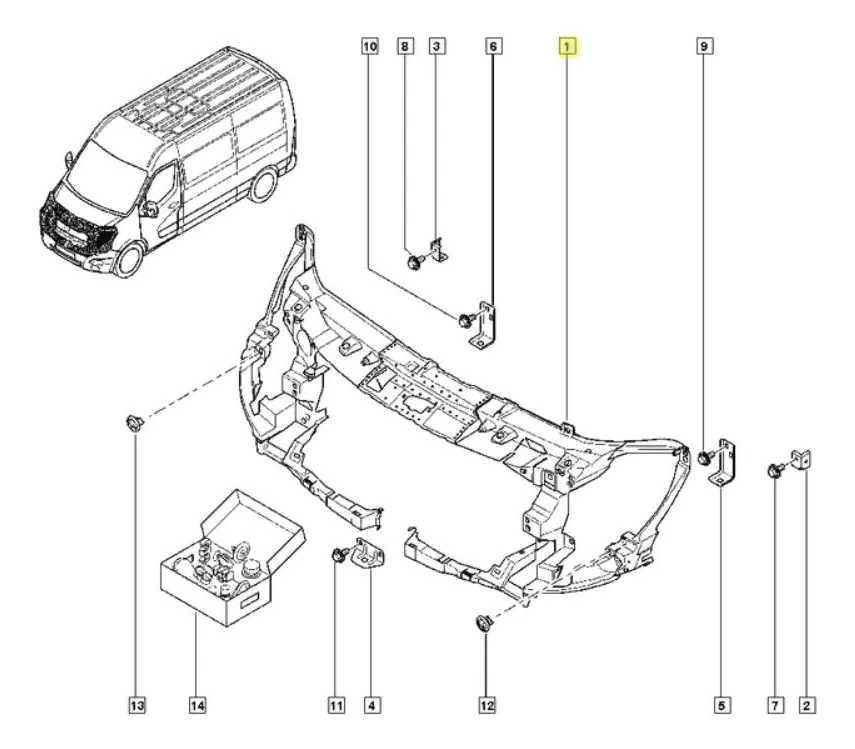 10 8 3 6 1 9

13 14 11 4 12 5 7 2